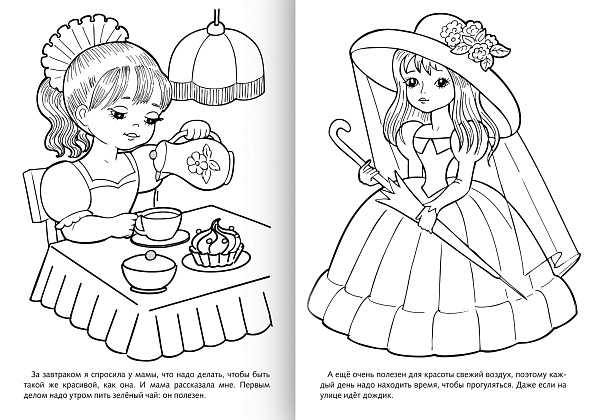 За завтраком я спросила у мамы, что надо делать, чтобы быть такой же красивой, как она. И мама рассказала мне. Первым делом надо утром пить зелёный чай: он полезен.

А ещё очень полезен для красоты свежий воздух, поэтому каждый день надо находить время, чтобы прогуляться. Даже если на улице идёт дождик.